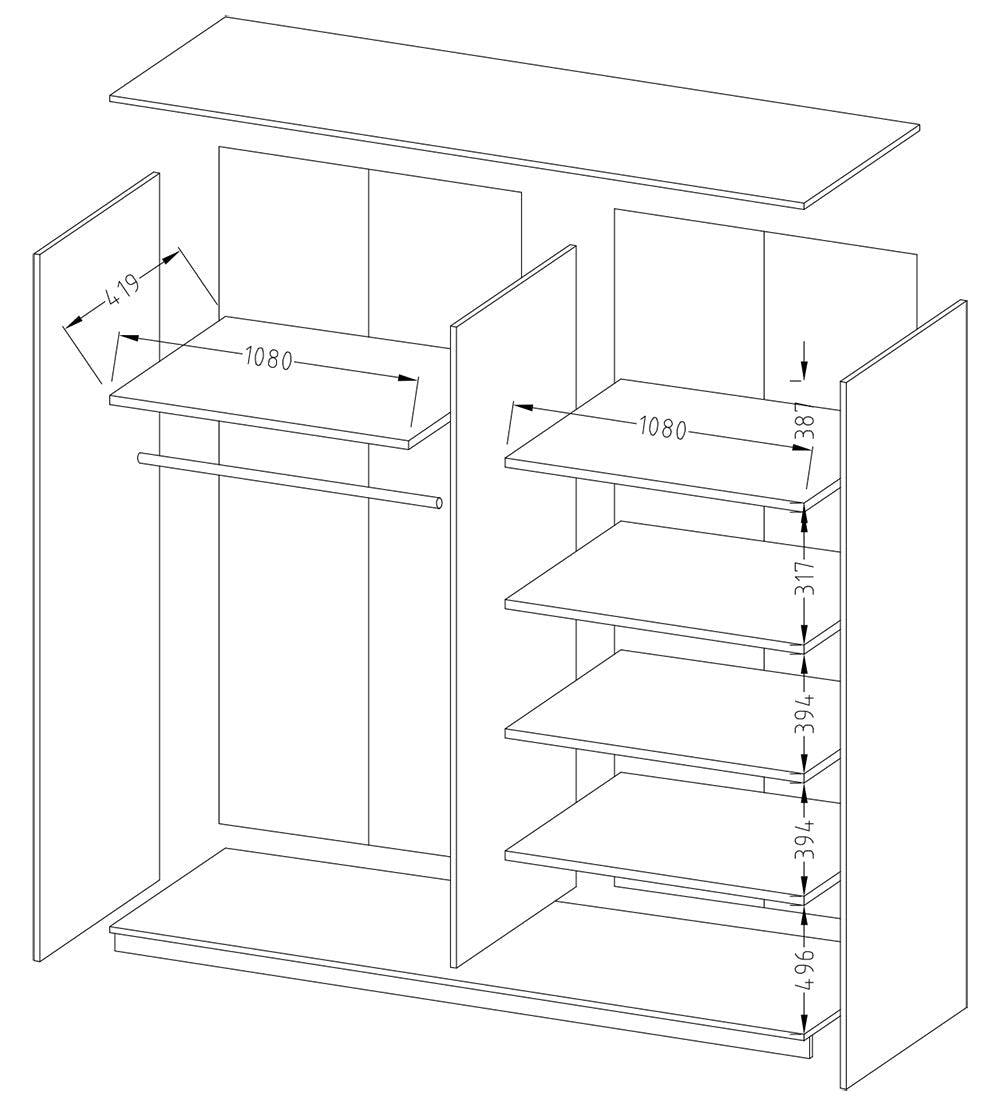 419
1080
1080
387
317
394
394
496